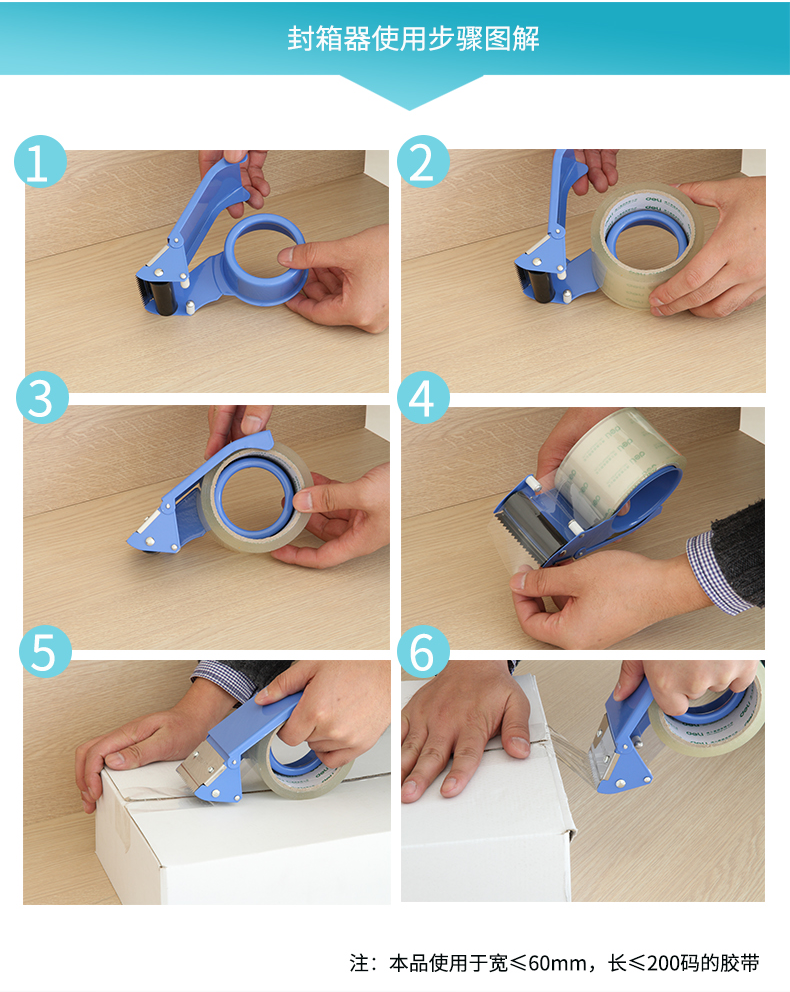 封箱器使用步骤图解

1

2

3

4

5

6

注：本品使用于宽≤60mm，长≤200码的胶带