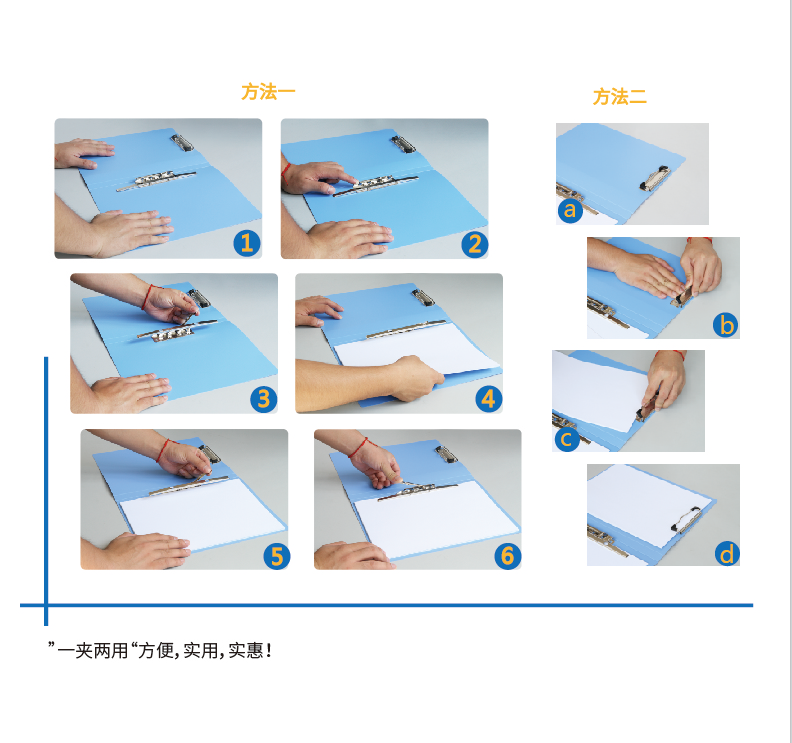 方法一

1

2

3

4

5

6

方法二

a

b

c

d

”一夹两用“方便，实用，实惠！